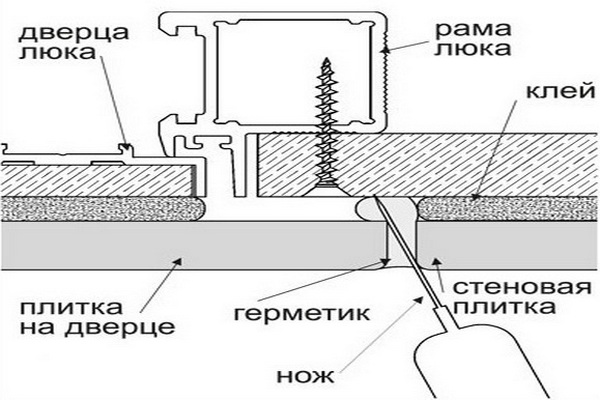 дверца люка

рама люка

клей

плитка на дверце

герметик

стеновая плитка

нож