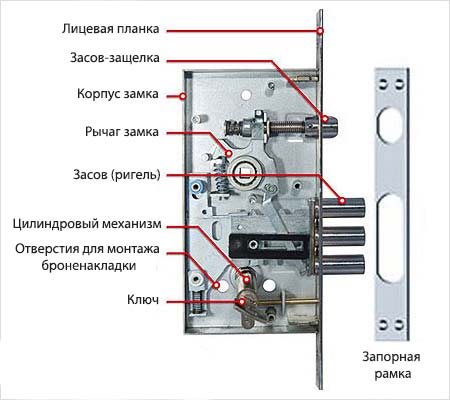 Лицевая планка
Засов-защелка
Корпус замка
Рычаг замка
Засов (ригель)
Цилиндровый механизм
Отверстия для монтажа броненакладки
Ключ
Запорная рамка