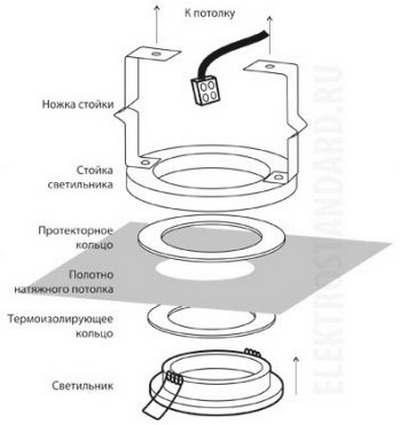 К потолку

Ножка стойки

Стойка светильника

Протекторное кольцо

Полотно натяжного потолка

Термоизолирующее кольцо

Светильник

ELEKTROSTANDARD.RU